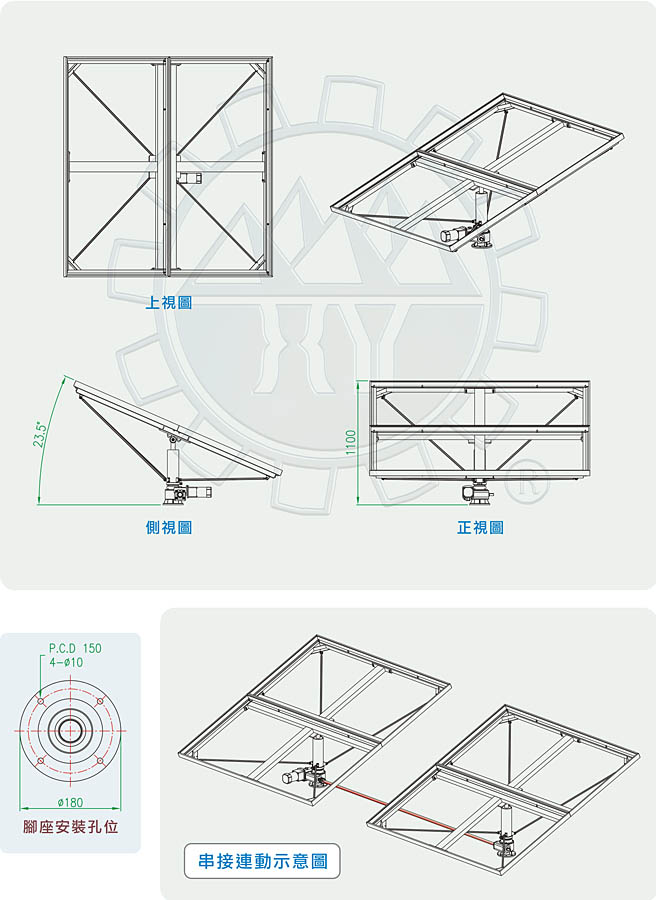 上視圖

23.5°

側視圖

1100

正視圖

P.C.D 150
4-ø10

ø180

腳座安裝孔位

串接連動示意圖